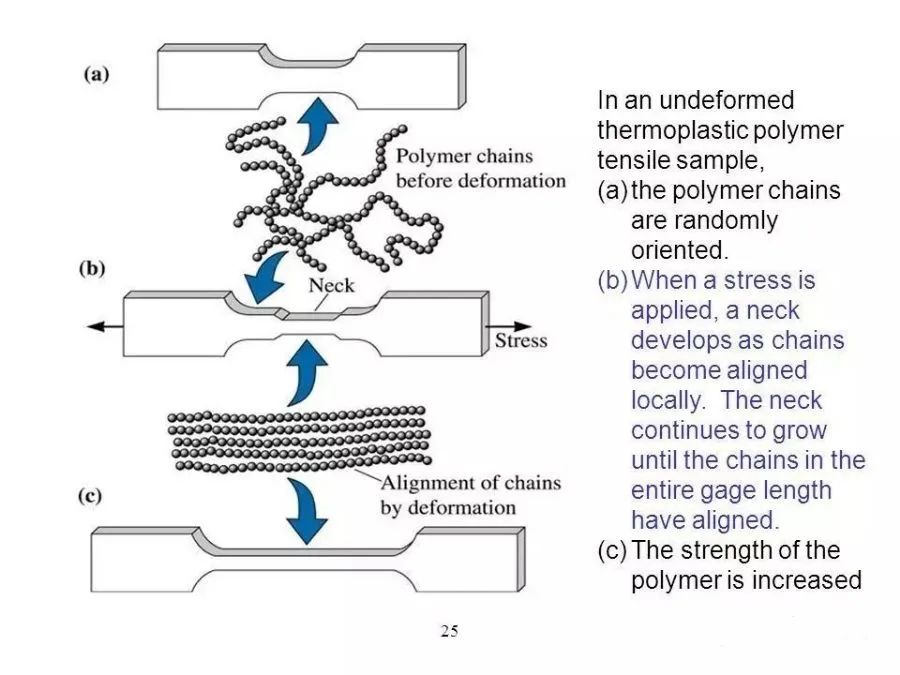 (a)

Polymer chains before deformation

(b)

Neck

Stress

Alignment of chains by deformation

(c)

In an undeformed thermoplastic polymer tensile sample,
(a) the polymer chains are randomly oriented.
(b) When a stress is applied, a neck develops as chains become aligned locally. The neck continues to grow until the chains in the entire gage length have aligned.
(c) The strength of the polymer is increased

25